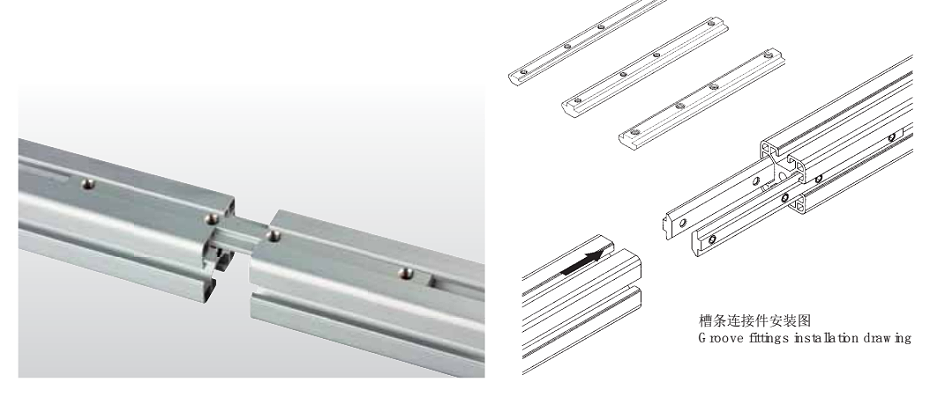 槽条连接件安装图
Groove fittings installation drawing